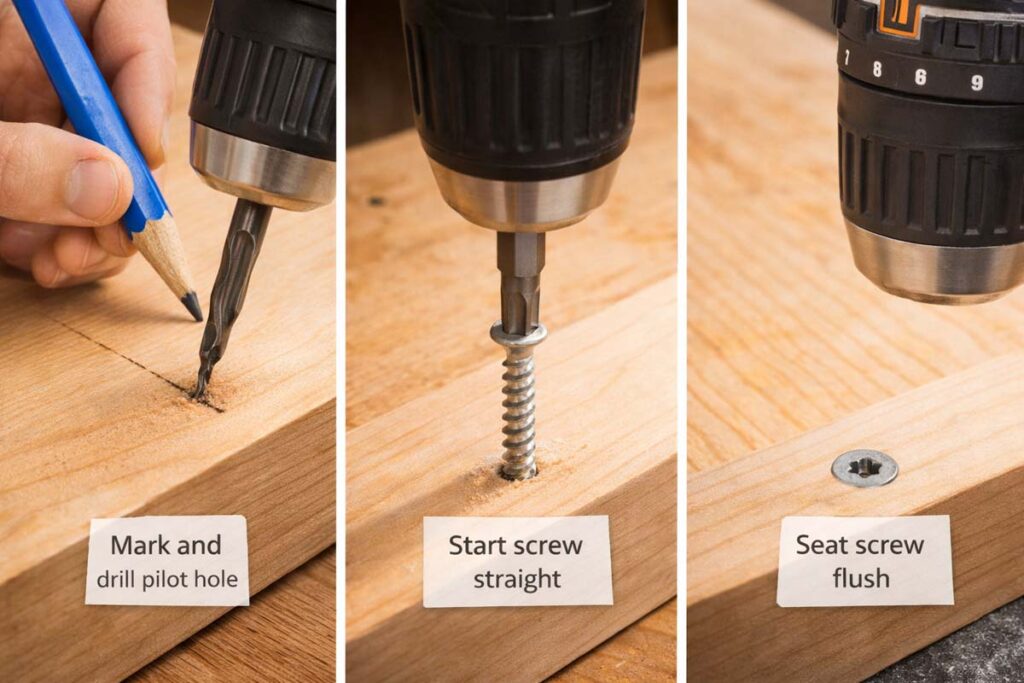 Mark and drill pilot hole

Start screw straight

7 8 6 9

Seat screw flush