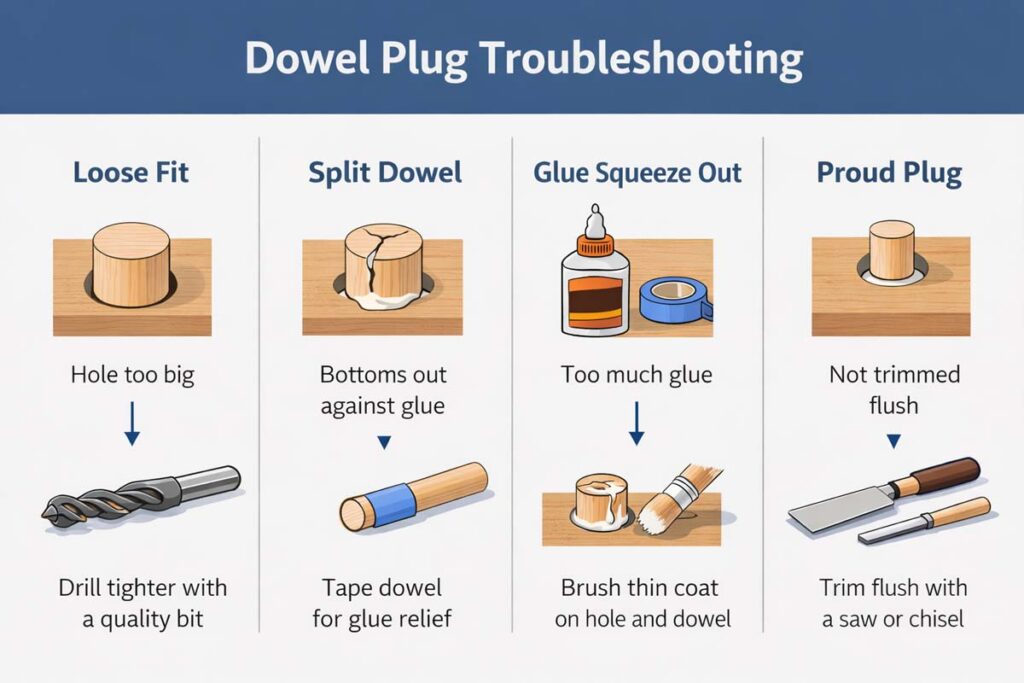 Dowel Plug Troubleshooting

Loose Fit

Hole too big

Drill tighter with a quality bit

Split Dowel

Bottoms out against glue

Tape dowel for glue relief

Glue Squeeze Out

Too much glue

Brush thin coat on hole and dowel

Proud Plug

Not trimmed flush

Trim flush with a saw or chisel