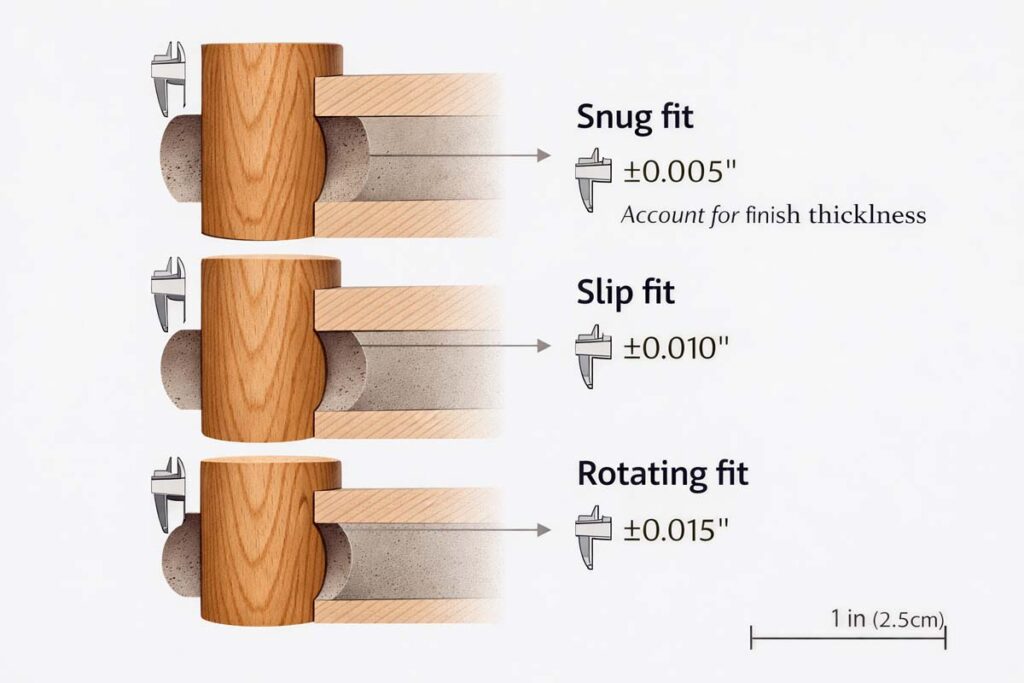 Snug fit

±0.005"

Account for finish thickness

Slip fit

±0.010"

Rotating fit

±0.015"

1 in (2.5cm)