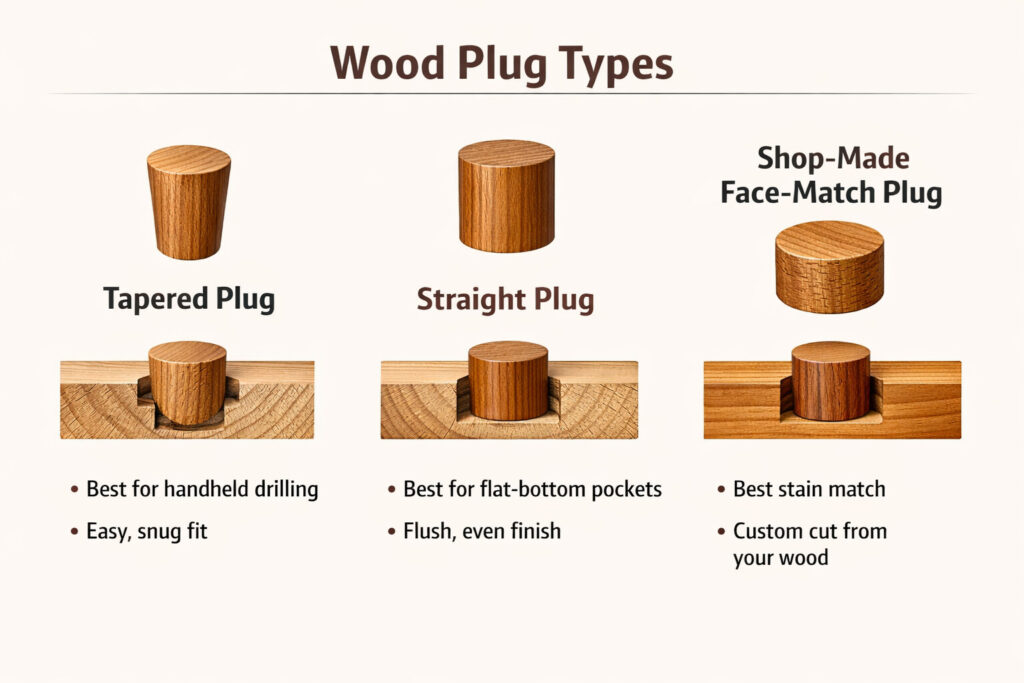 Wood Plug Types

Tapered Plug

• Best for handheld drilling
• Easy, snug fit

Straight Plug

• Best for flat-bottom pockets
• Flush, even finish

Shop-Made Face-Match Plug

• Best stain match
• Custom cut from your wood