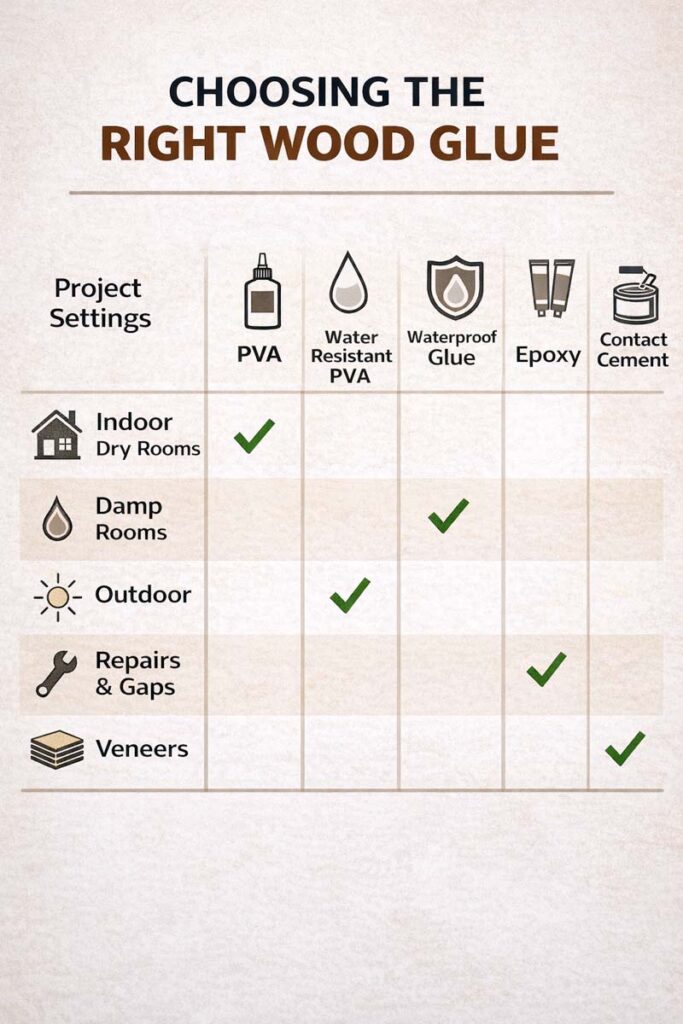 CHOOSING THE
RIGHT WOOD GLUE

| Project Settings | PVA | Water Resistant PVA | Waterproof Glue | Epoxy | Contact Cement |
|---|---|---|---|---|---|
| Indoor Dry Rooms | ✓ | | | | |
| Damp Rooms | | | ✓ | | |
| Outdoor | | ✓ | | | |
| Repairs & Gaps | | | | ✓ | |
| Veneers | | | | | ✓ |