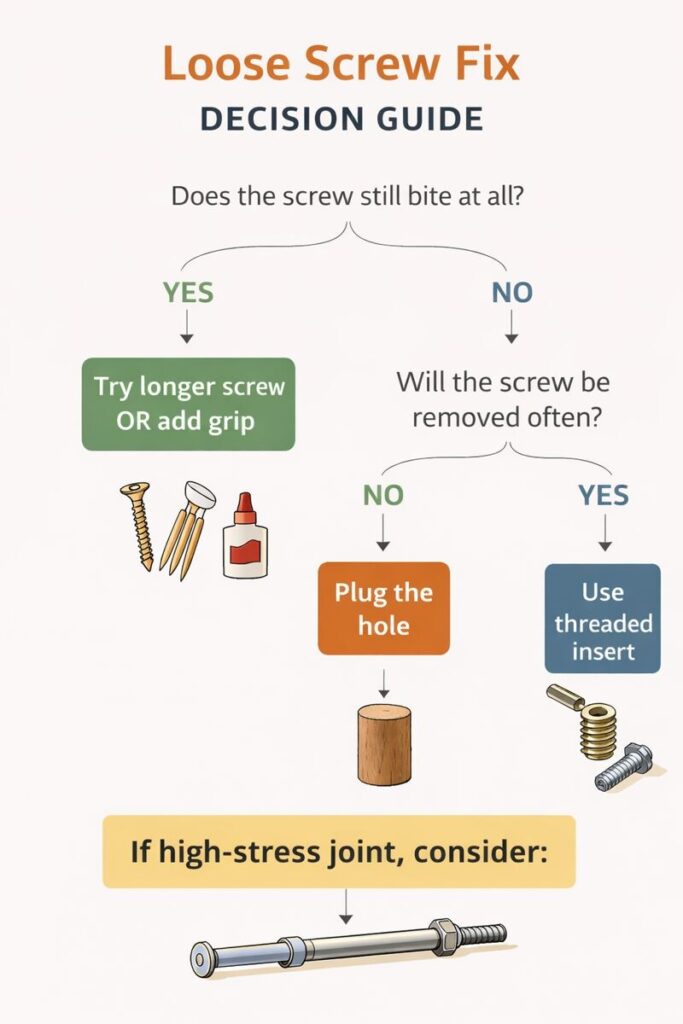 Loose Screw Fix
DECISION GUIDE

Does the screw still bite at all?

YES

Try longer screw OR add grip

NO

Will the screw be removed often?

NO

Plug the hole

YES

Use threaded insert

If high-stress joint, consider: