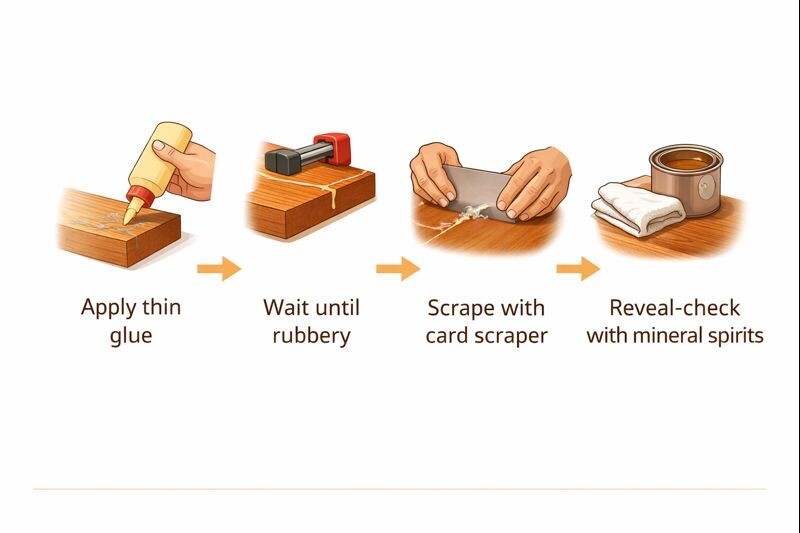 Apply thin glue

Wait until rubbery

Scrape with card scraper

Reveal-check with mineral spirits