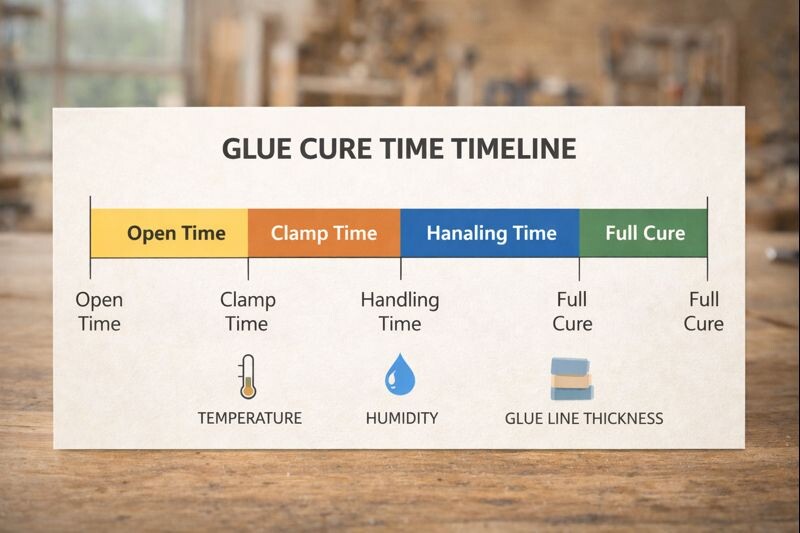 GLUE CURE TIME TIMELINE

Open Time
Clamp Time
Hanaling Time
Full Cure

Open Time
Clamp Time
Handling Time
Full Cure
Full Cure

TEMPERATURE
HUMIDITY
GLUE LINE THICKNESS