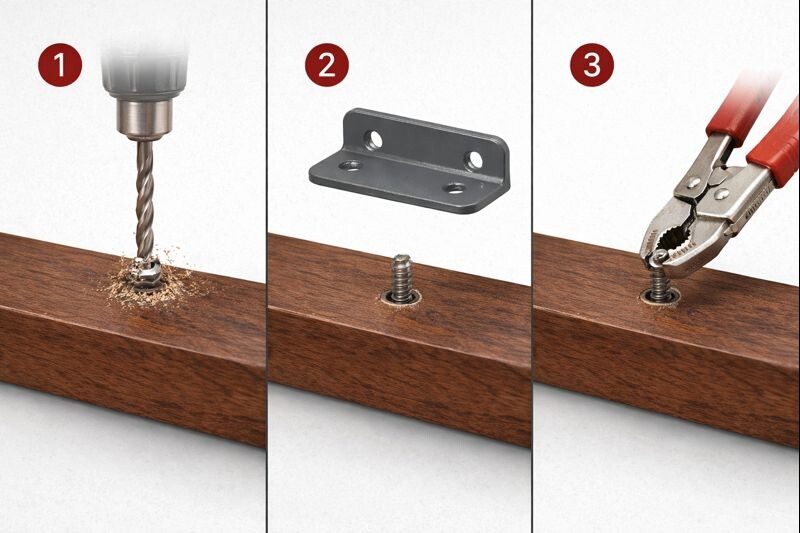 1

2

3