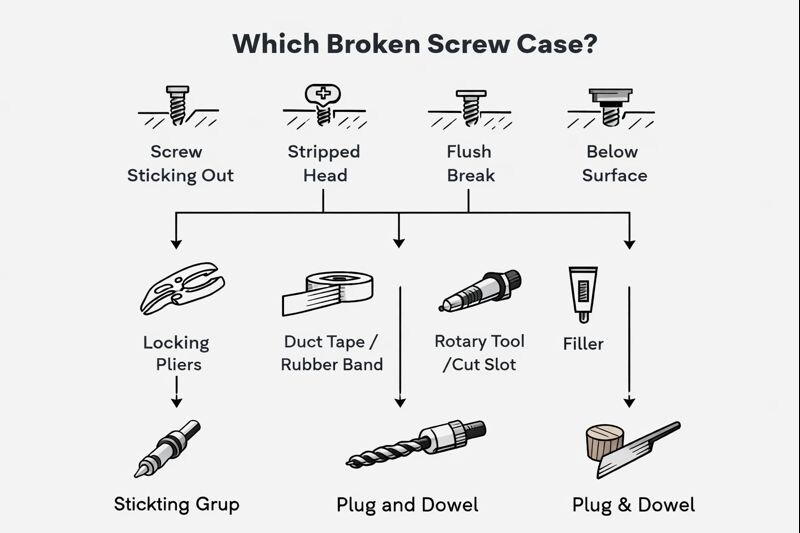 Which Broken Screw Case?

Screw Sticking Out

Stripped Head

Flush Break

Below Surface

Locking Pliers

Duct Tape / Rubber Band

Rotary Tool /Cut Slot

Filler

Stickting Grup

Plug and Dowel

Plug & Dowel